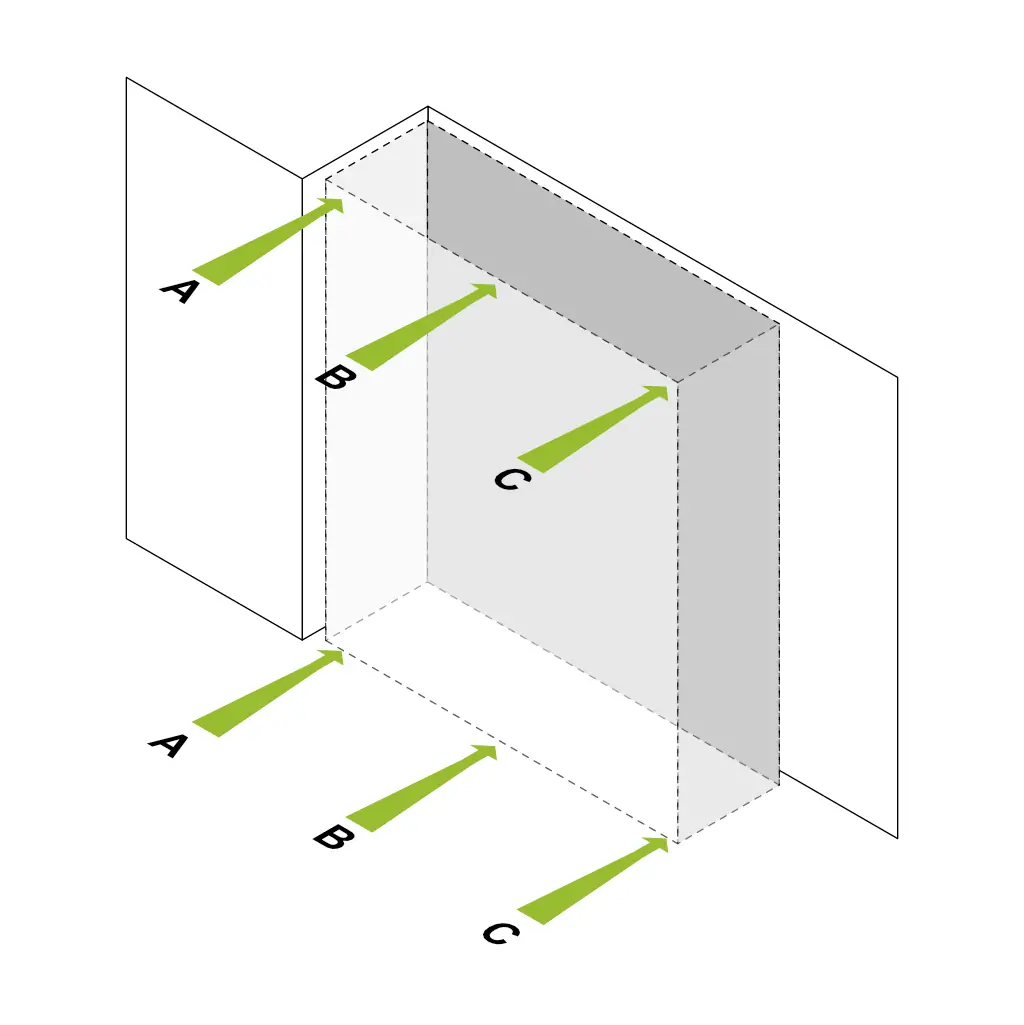 A
B
C
A
B
C