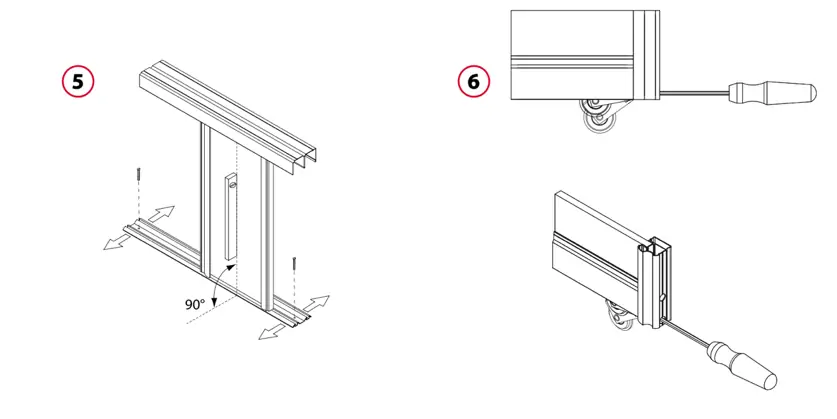 5

90°

6